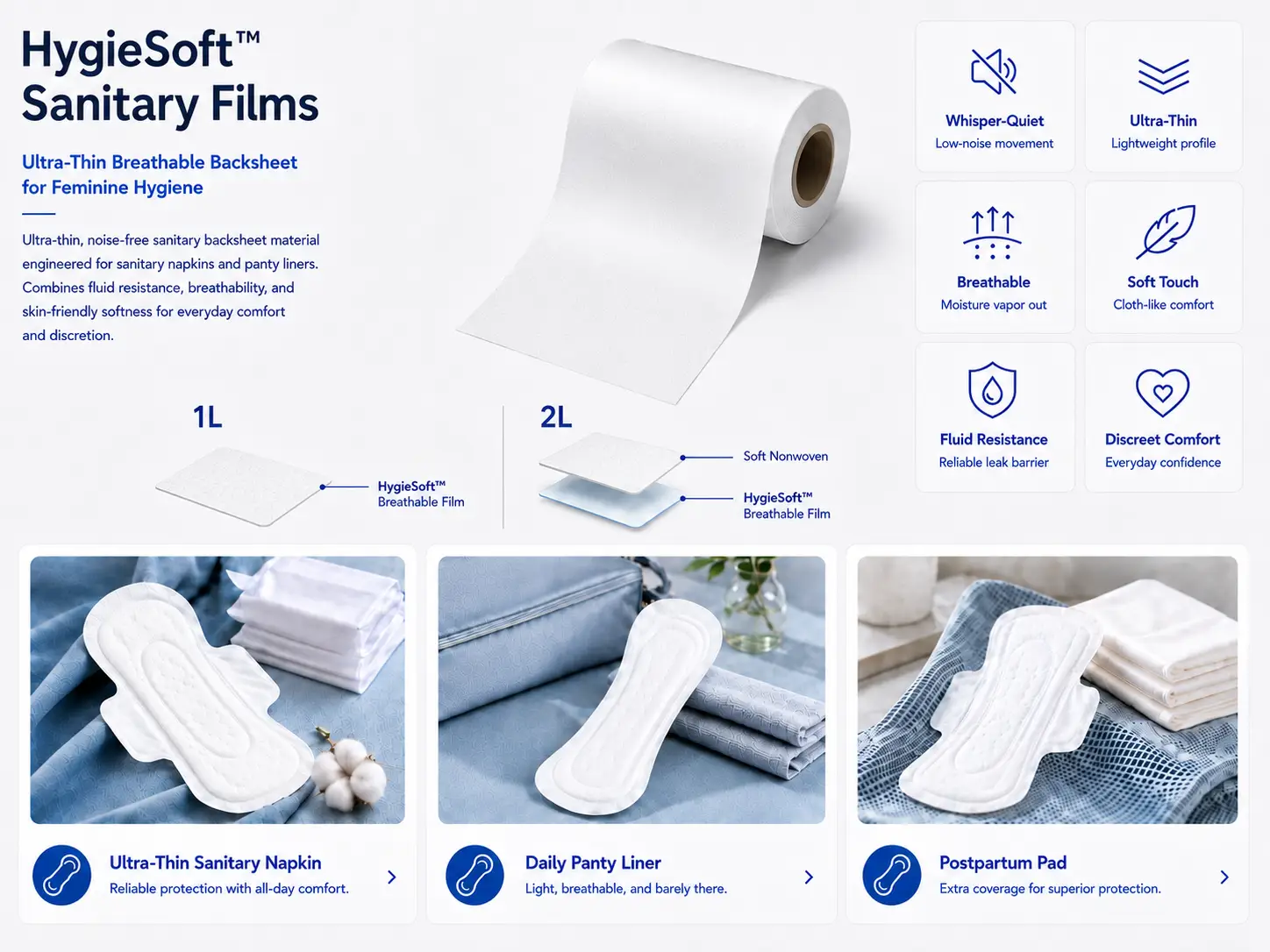 HygieSoft™ Sanitary Films

Ultra-Thin Breathable Backsheet for Feminine Hygiene

Ultra-thin, noise-free sanitary backsheet material engineered for sanitary napkins and panty liners. Combines fluid resistance, breathability, and skin-friendly softness for everyday comfort and discretion.

1L

HygieSoft™ Breathable Film

2L

Soft Nonwoven

HygieSoft™ Breathable Film

Whisper-Quiet
Low-noise movement

Ultra-Thin
Lightweight profile

Breathable
Moisture vapor out

Soft Touch
Cloth-like comfort

Fluid Resistance
Reliable leak barrier

Discreet Comfort
Everyday confidence

Ultra-Thin Sanitary Napkin
Reliable protection with all-day comfort.

Daily Panty Liner
Light, breathable, and barely there.

Postpartum Pad
Extra coverage for superior protection.