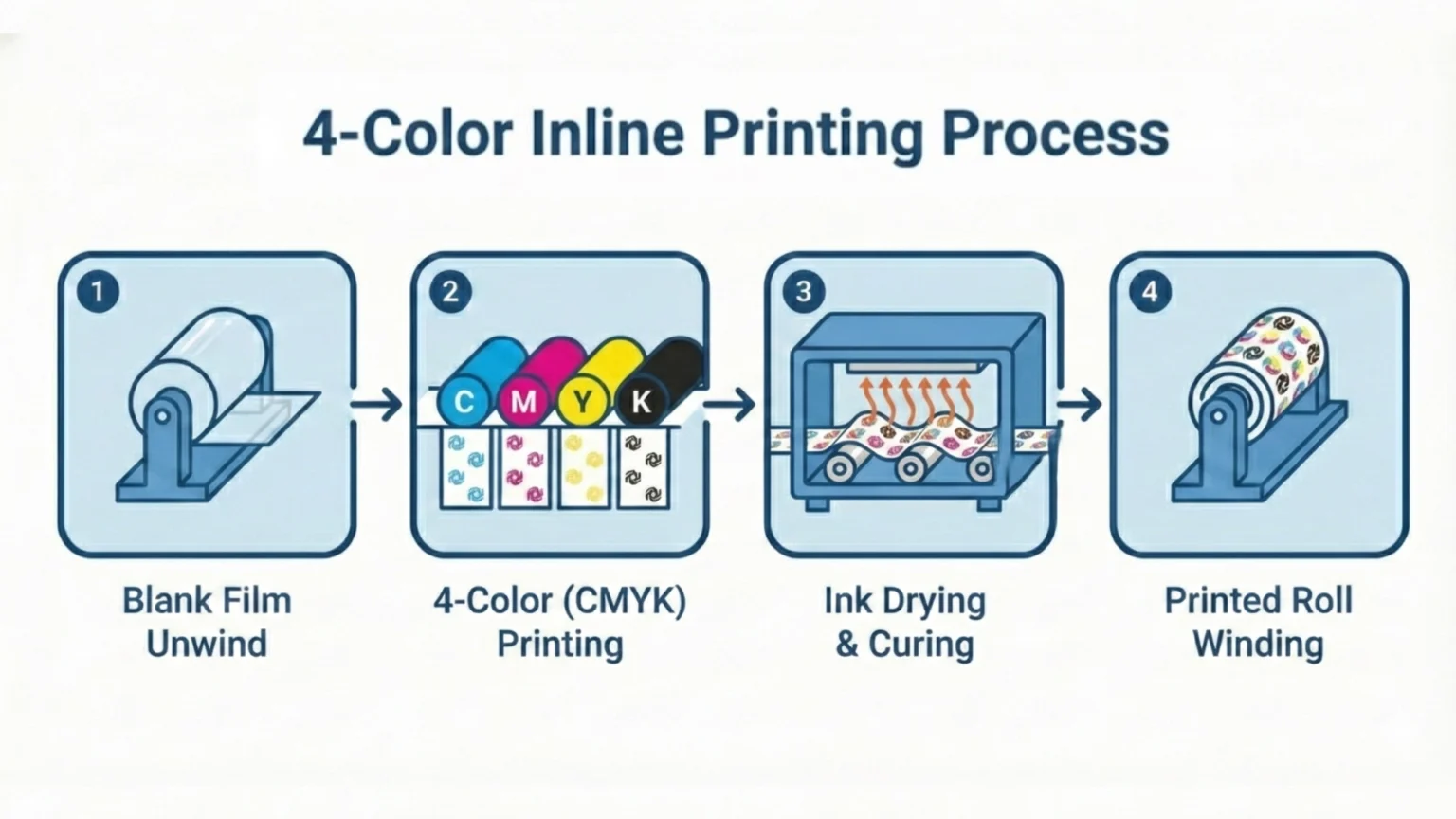 4-Color Inline Printing Process

1

Blank Film Unwind

2

C M Y K

4-Color (CMYK) Printing

3

Ink Drying & Curing

4

Printed Roll Winding